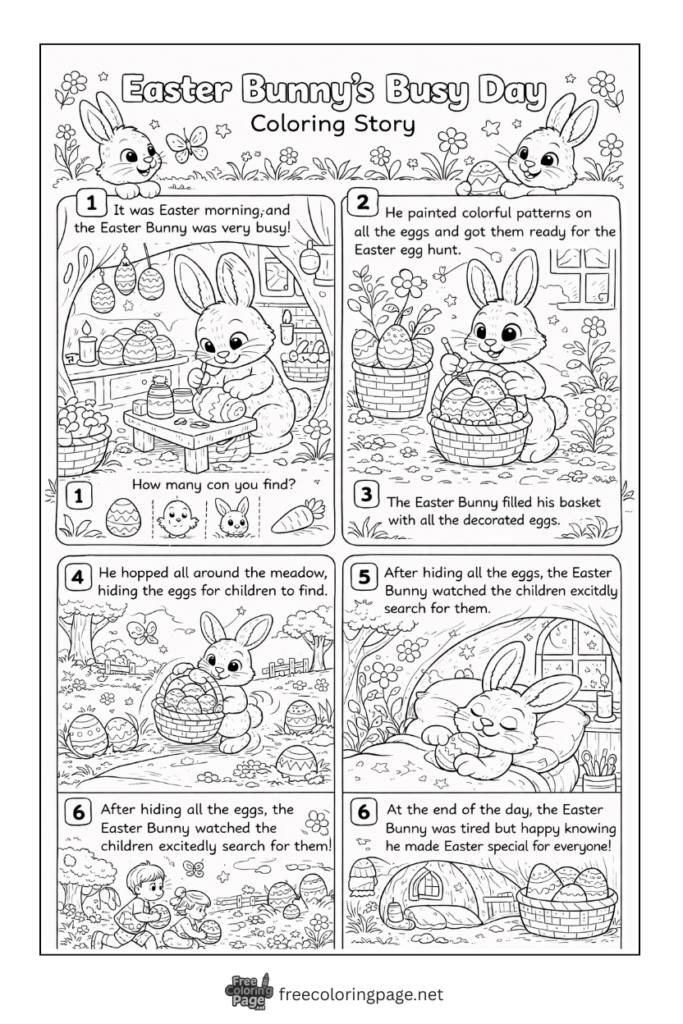 Easter Bunny's Busy Day
Coloring Story

1 It was Easter morning, and the Easter Bunny was very busy!

1 How many con you find?

2 He painted colorful patterns on all the eggs and got them ready for the Easter egg hunt.

3 The Easter Bunny filled his basket with all the decorated eggs.

4 He hopped all around the meadow, hiding the eggs for children to find.

5 After hiding all the eggs, the Easter Bunny watched the children excitdly search for them.

6 After hiding all the eggs, the Easter Bunny watched the children excitedly search for them!

6 At the end of the day, the Easter Bunny was tired but happy knowing he made Easter special for everyone!

Free Coloring Page freecoloringpage.net